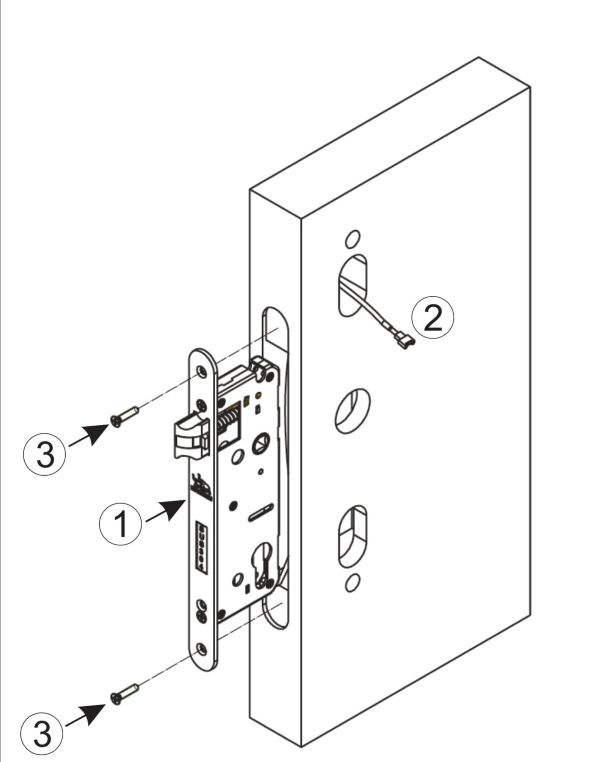 2

3

1

3